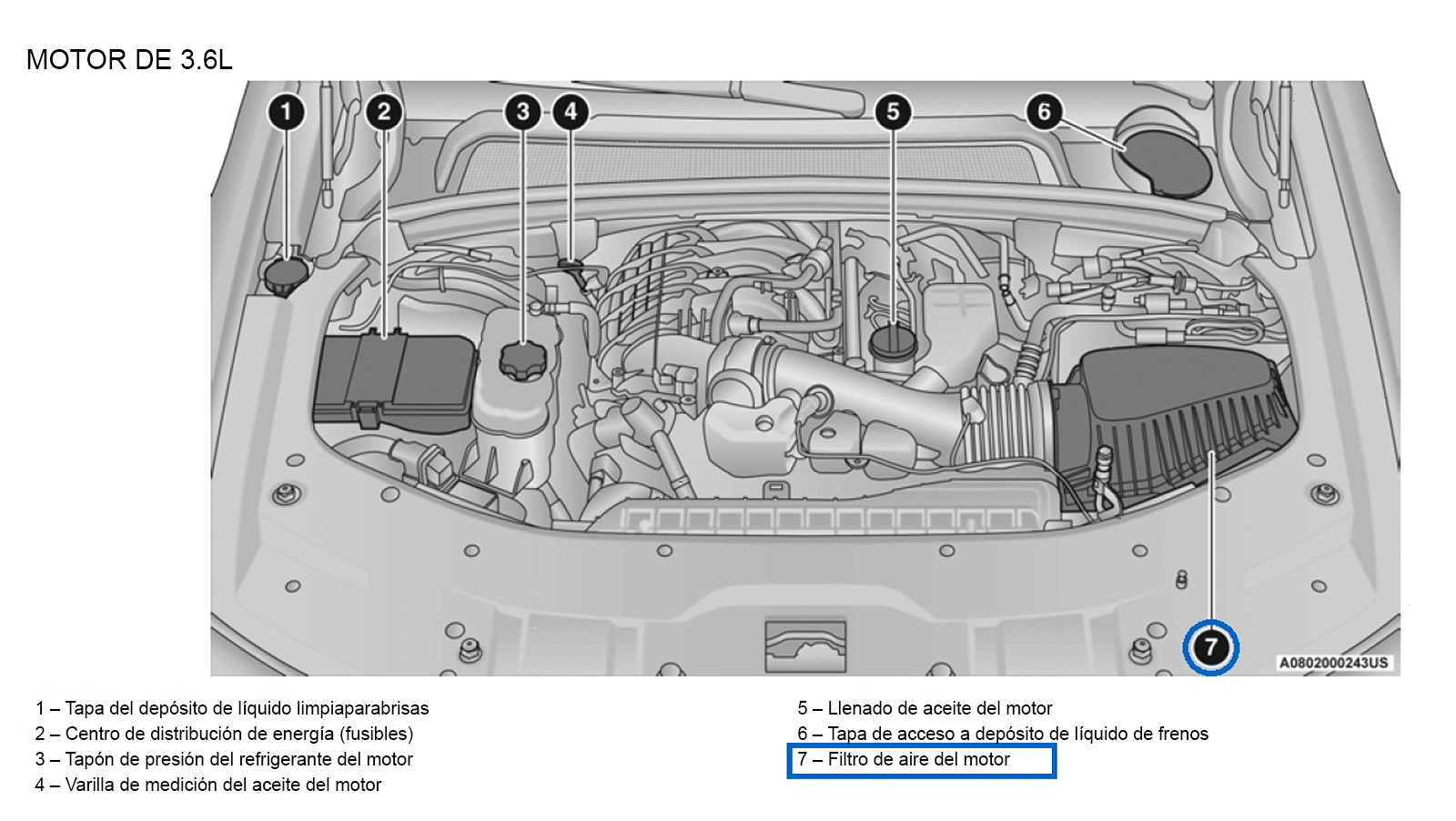 MOTOR DE 3.6L

1
2
3
4
5
6
7
A0802000243US

1 – Tapa del depósito de líquido limpiaparabrisas
2 – Centro de distribución de energía (fusibles)
3 – Tapón de presión del refrigerante del motor
4 – Varilla de medición del aceite del motor

5 – Llenado de aceite del motor
6 – Tapa de acceso a depósito de líquido de frenos
7 – Filtro de aire del motor